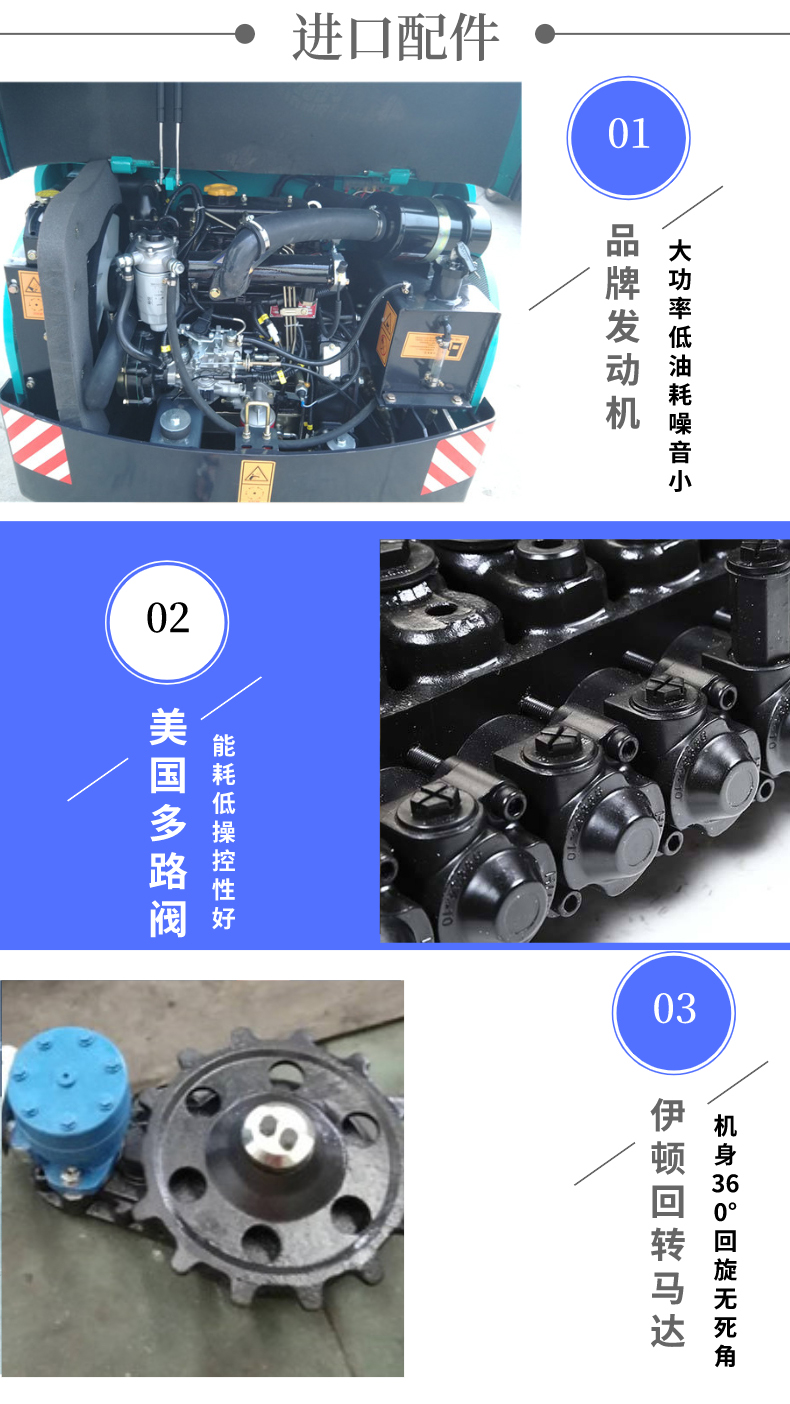 进口配件

01

品牌发动机

大功率低油耗噪音小

02

美国多路阀

能耗低操控性好

03

伊顿回转马达

机身360°回旋无死角